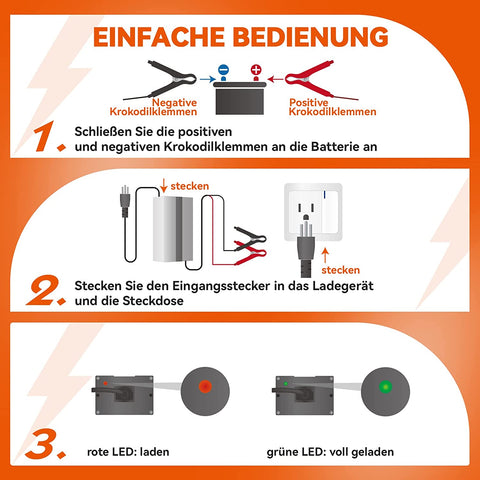 EINFACHE BEDIENUNG

Negative Krokodilklemmen

Positive Krokodilklemmen

1. Schließen Sie die positiven und negativen Krokodilklemmen an die Batterie an

stecken

stecken

2. Stecken Sie den Eingangsstecker in das Ladegerät und die Steckdose

3. rote LED: laden

grüne LED: voll geladen